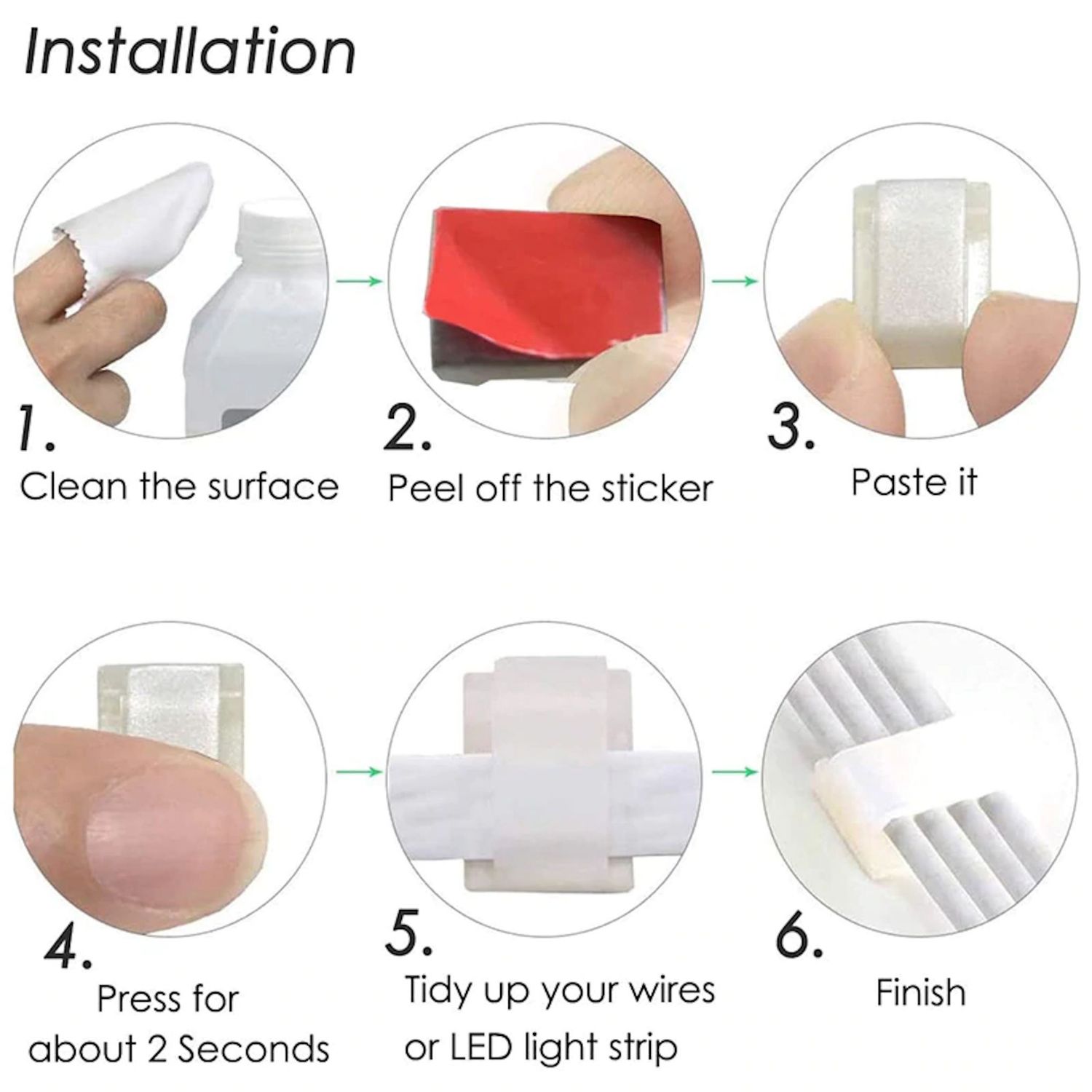 Installation

1.
Clean the surface

2.
Peel off the sticker

3.
Paste it

4.
Press for about 2 Seconds

5.
Tidy up your wires or LED light strip

6.
Finish